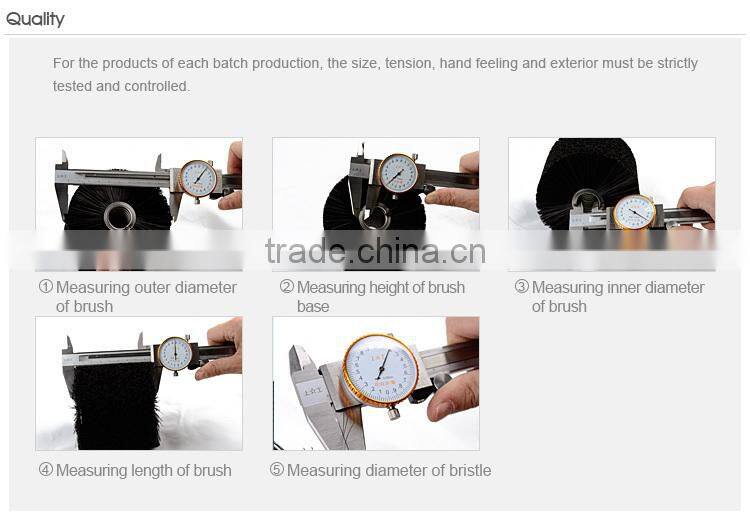 Quality

For the products of each batch production, the size, tension, hand feeling and exterior must be strictly tested and controlled.

trade.china.cn

① Measuring outer diameter of brush

② Measuring height of brush base

③ Measuring inner diameter of brush

④ Measuring length of brush

⑤ Measuring diameter of bristle