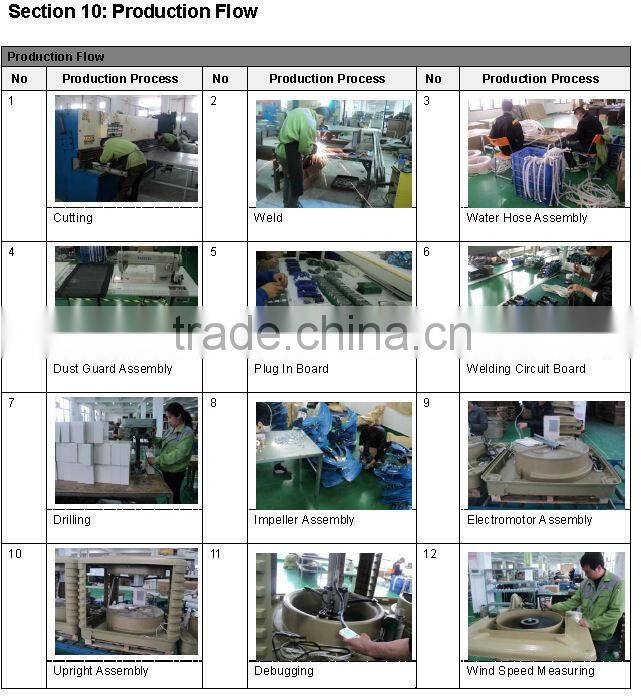 Section 10: Production Flow

Production Flow

| No | Production Process | No | Production Process | No | Production Process |
|---|---|---|---|---|---|
| 1 | Cutting | 2 | Weld | 3 | Water Hose Assembly |
| 4 | Dust Guard Assembly | 5 | Plug In Board | 6 | Welding Circuit Board |
| 7 | Drilling | 8 | Impeller Assembly | 9 | Electromotor Assembly |
| 10 | Upright Assembly | 11 | Debugging | 12 | Wind Speed Measuring |

trade.china.cn