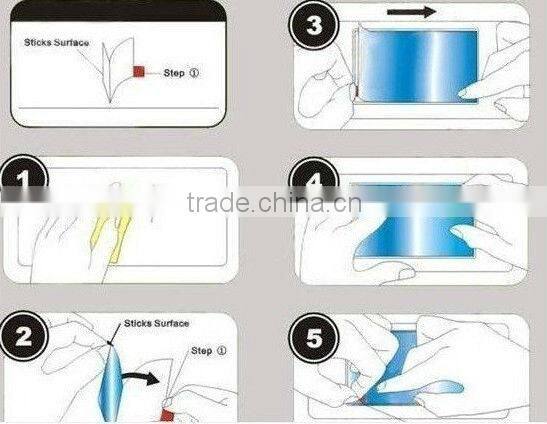 Sticks Surface

Step ①

3

1

trade.china.cn

4

2

Sticks Surface

Step ①

5