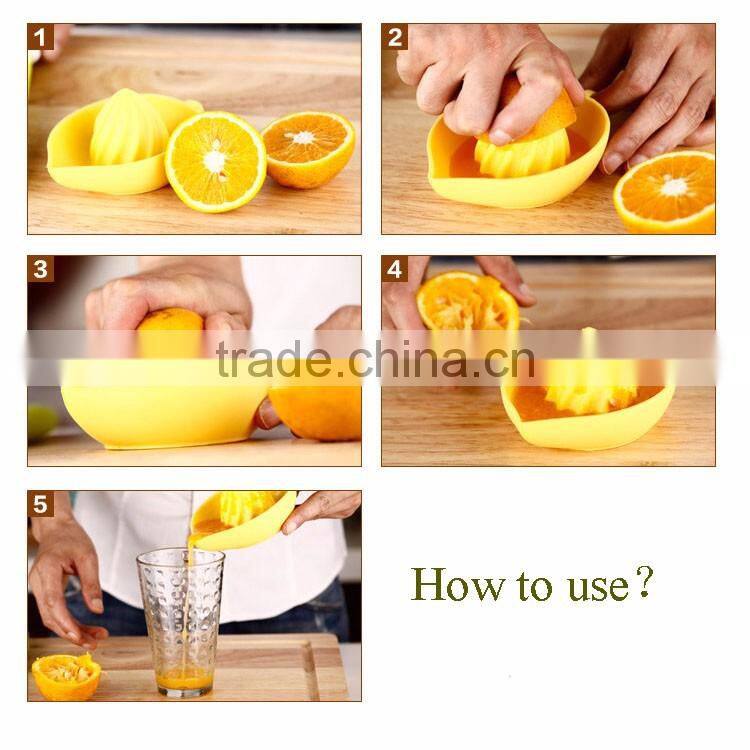 1

2

3

4

trade.china.cn

5

How to use?