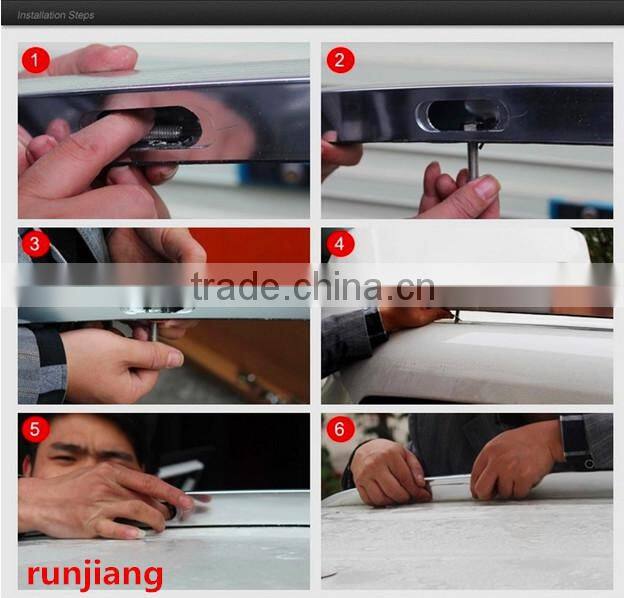 Installation Steps

1

2

3

4

trade.china.cn

5

6

runjiang