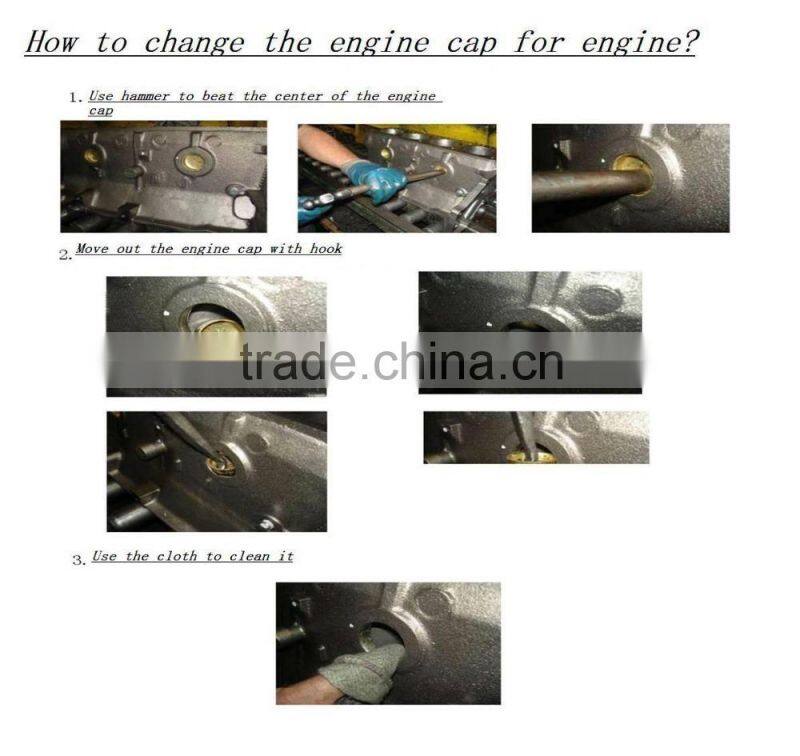 How to change the engine cap for engine?

1. Use hammer to beat the center of the engine cap

2. Move out the engine cap with hook

trade.china.cn

3. Use the cloth to clean it