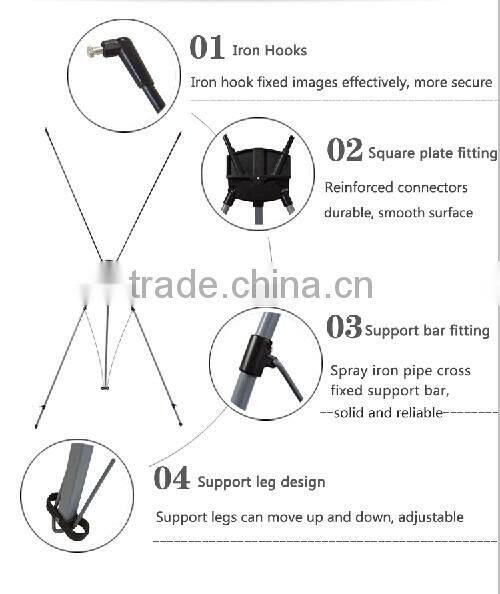 01 Iron Hooks

Iron hook fixed images effectively, more secure

02 Square plate fitting

Reinforced connectors durable, smooth surface

trade.china.cn

03 Support bar fitting

Spray iron pipe cross fixed support bar, solid and reliable

04 Support leg design

Support legs can move up and down, adjustable