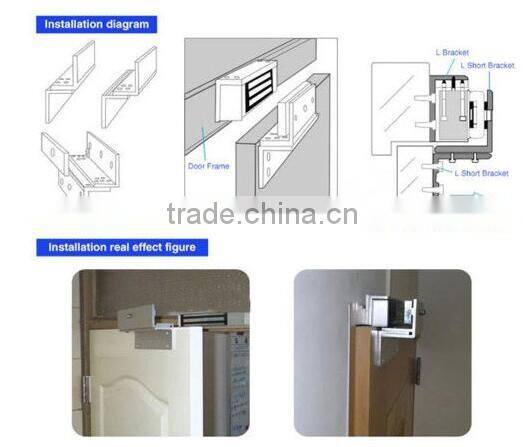 Installation diagram

Door Frame

L Bracket

L Short Bracket

L Short Bracket

trade.china.cn

Installation real effect figure