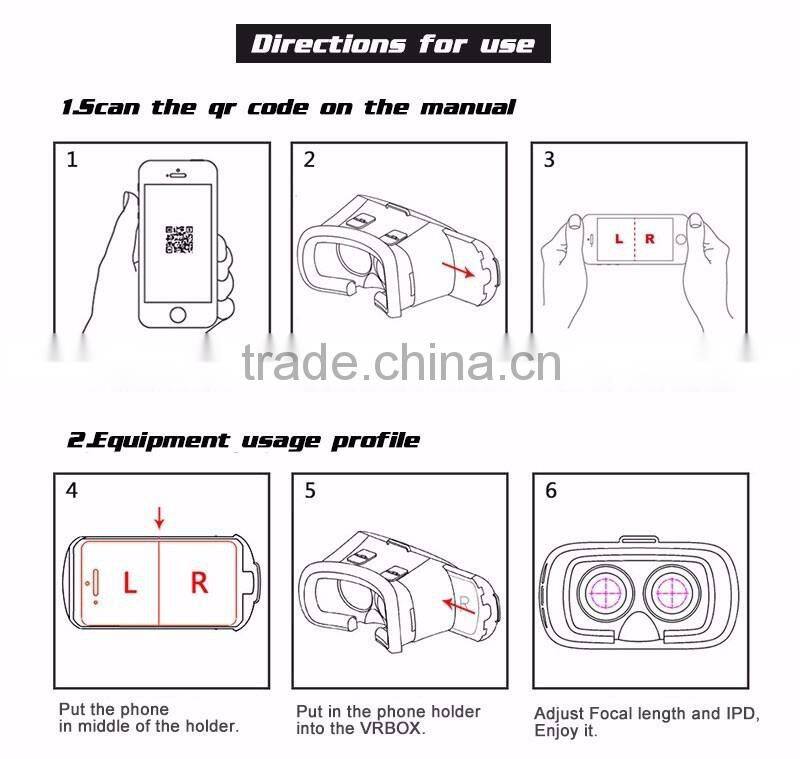 Directions for use

1.Scan the qr code on the manual

1

2

3

L R

trade.china.cn

2.Equipment usage profile

4

L R

5

R

6

Put the phone in middle of the holder.

Put in the phone holder into the VRBOX.

Adjust Focal length and IPD, Enjoy it.