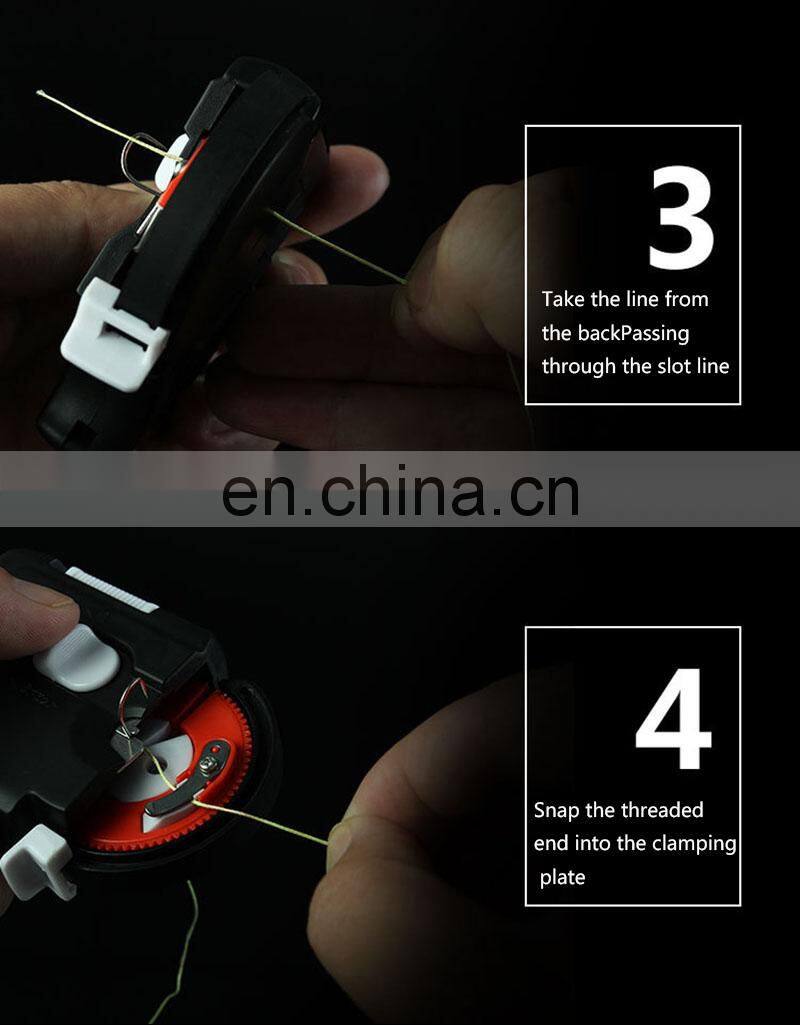 3

Take the line from the backPassing through the slot line

en.china.cn

4

Snap the threaded end into the clamping plate