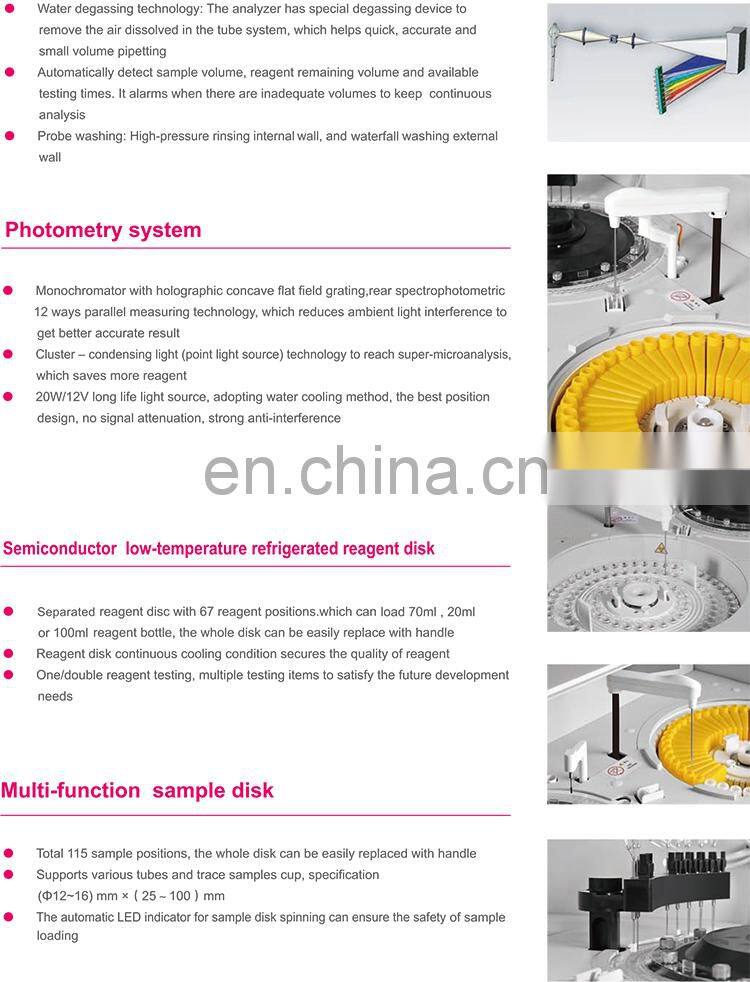 Water degassing technology: The analyzer has special degassing device to remove the air dissolved in the tube system, which helps quick, accurate and small volume pipetting
Automatically detect sample volume, reagent remaining volume and available testing times. It alarms when there are inadequate volumes to keep continuous analysis
Probe washing: High-pressure rinsing internal wall, and waterfall washing external wall

Photometry system

Monochromator with holographic concave flat field grating,rear spectrophotometric 12 ways parallel measuring technology, which reduces ambient light interference to get better accurate result
Cluster – condensing light (point light source) technology to reach super-microanalysis, which saves more reagent
20W/12V long life light source, adopting water cooling method, the best position design, no signal attenuation, strong anti-interference

en.china.cn

Semiconductor low-temperature refrigerated reagent disk

Separated reagent disc with 67 reagent positions.which can load 70ml , 20ml or 100ml reagent bottle, the whole disk can be easily replace with handle
Reagent disk continuous cooling condition secures the quality of reagent
One/double reagent testing, multiple testing items to satisfy the future development needs

Multi-function sample disk

Total 115 sample positions, the whole disk can be easily replaced with handle
Supports various tubes and trace samples cup, specification (Φ12~16) mm × ( 25 ~ 100 ) mm
The automatic LED indicator for sample disk spinning can ensure the safety of sample loading