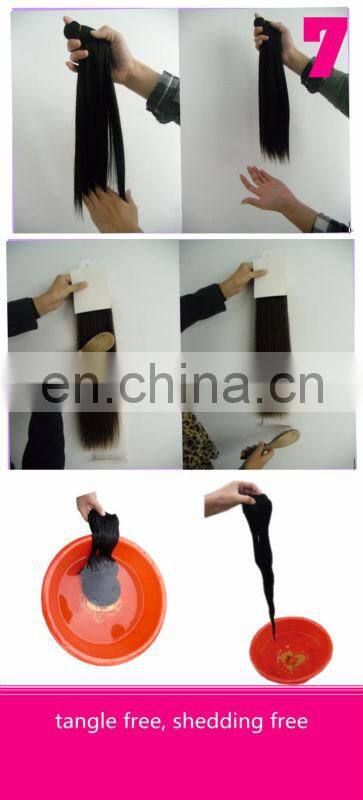 7

en.china.cn

tangle free, shedding free