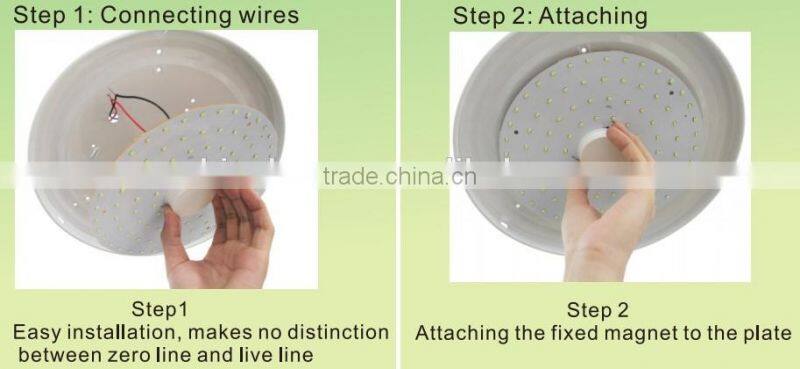 Step 1: Connecting wires

Step1
Easy installation, makes no distinction between zero line and live line

Step 2: Attaching

Step 2
Attaching the fixed magnet to the plate

trade.china.cn