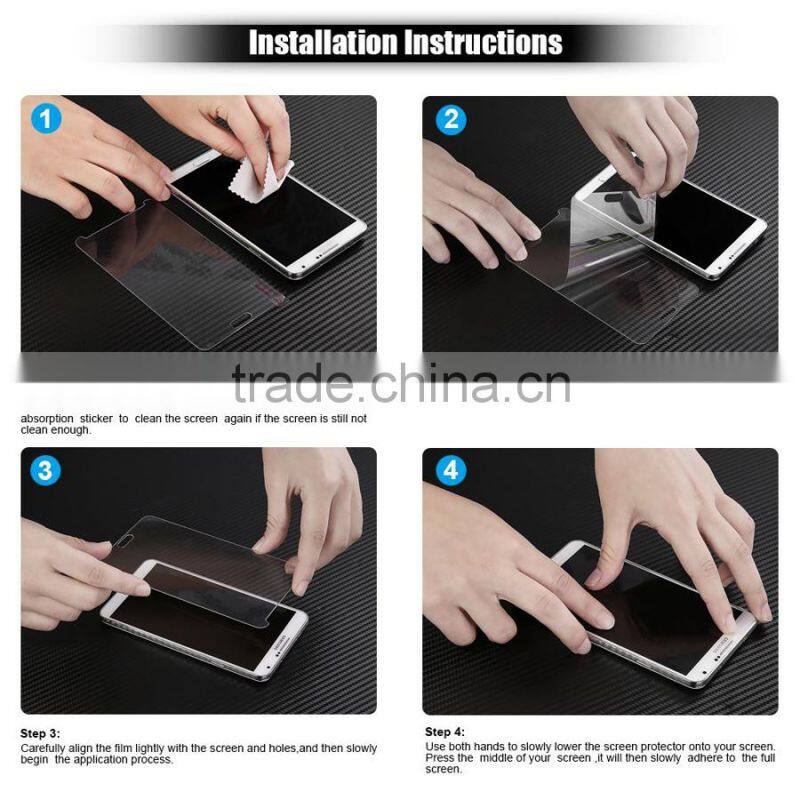 Installation Instructions

1

2

trade.china.cn

absorption sticker to clean the screen again if the screen is still not clean enough.

3

4

Step 3:
Carefully align the film lightly with the screen and holes,and then slowly begin the application process.

Step 4:
Use both hands to slowly lower the screen protector onto your screen. Press the middle of your screen ,it will then slowly adhere to the full screen.