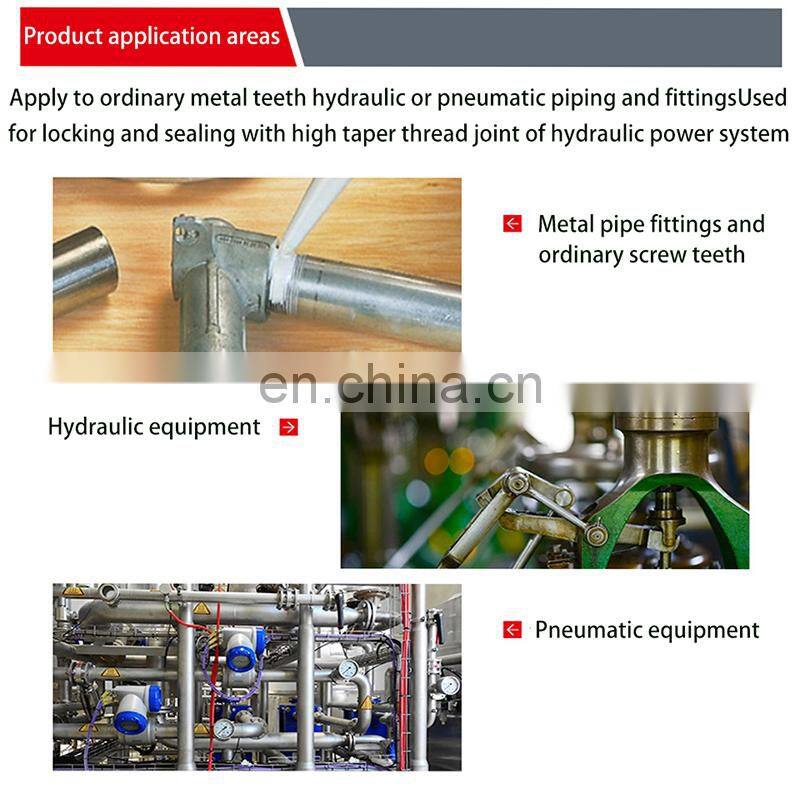 Product application areas

Apply to ordinary metal teeth hydraulic or pneumatic piping and fittingsUsed for locking and sealing with high taper thread joint of hydraulic power system

Metal pipe fittings and ordinary screw teeth

en.china.cn

Hydraulic equipment

Pneumatic equipment