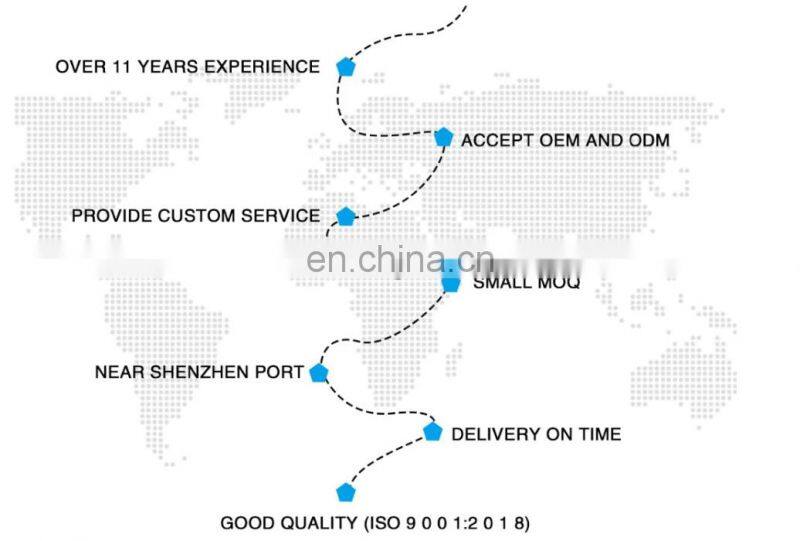 OVER 11 YEARS EXPERIENCE

ACCEPT OEM AND ODM

PROVIDE CUSTOM SERVICE

en.china.cn

SMALL MOQ

NEAR SHENZHEN PORT

DELIVERY ON TIME

GOOD QUALITY (ISO 9 0 0 1:2 0 1 8)