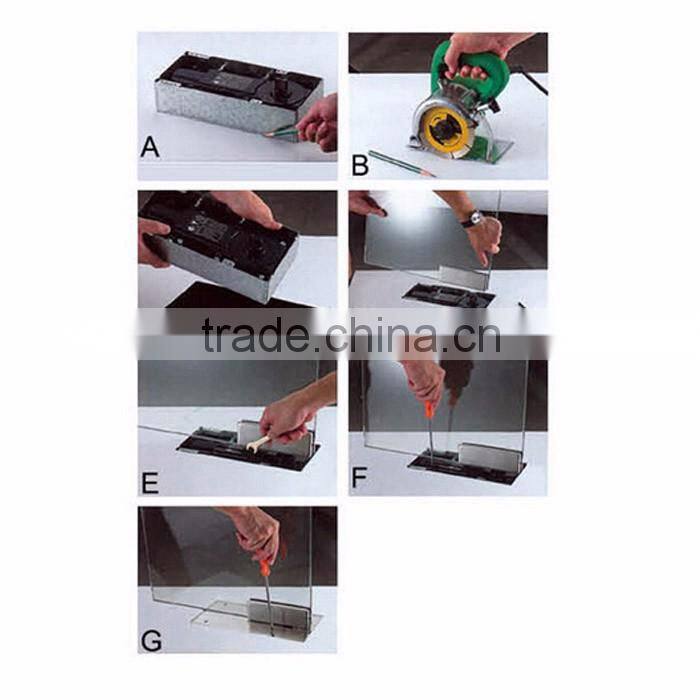 A

B

trade.china.cn

E

F

G