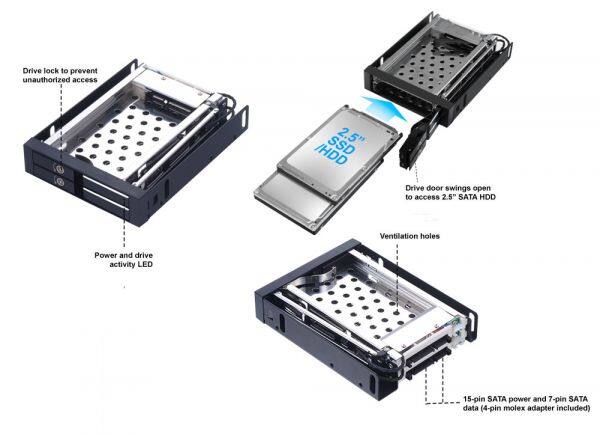 Drive lock to prevent unauthorized access

Power and drive activity LED

2.5" SSD /HDD

Drive door swings open to access 2.5" SATA HDD

Ventilation holes

15-pin SATA power and 7-pin SATA data (4-pin molex adapter included)