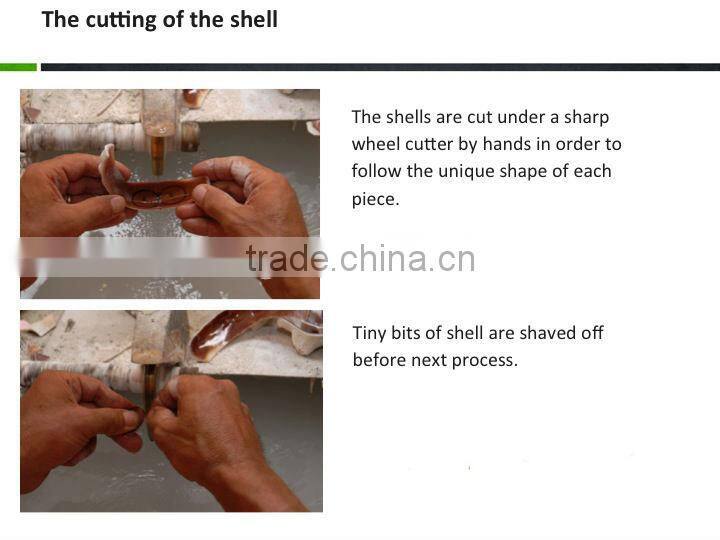 The cutting of the shell

The shells are cut under a sharp wheel cutter by hands in order to follow the unique shape of each piece.

trade.china.cn

Tiny bits of shell are shaved off before next process.