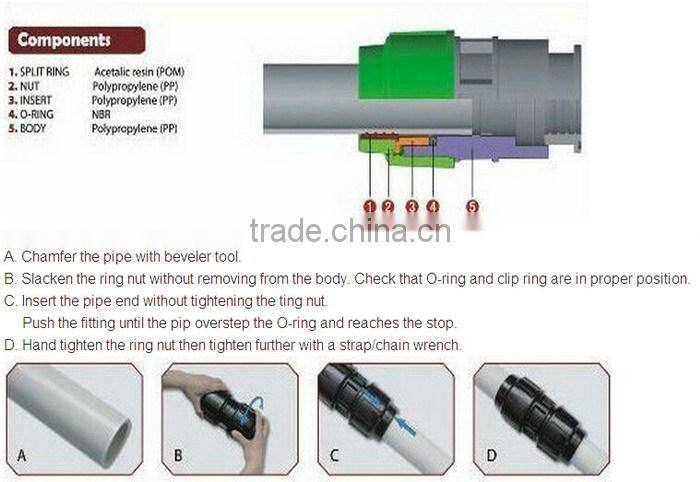 Components

| | |
|---|---|
| 1. SPLIT RING | Acetalic resin (POM) |
| 2. NUT | Polypropylene (PP) |
| 3. INSERT | Polypropylene (PP) |
| 4. O-RING | NBR |
| 5. BODY | Polypropylene (PP) |

1 2 3 4 5

trade.china.cn

A. Chamfer the pipe with beveler tool.
B. Slacken the ring nut without removing from the body. Check that O-ring and clip ring are in proper position.
C. Insert the pipe end without tightening the ting nut.
Push the fitting until the pip overstep the O-ring and reaches the stop.
D. Hand tighten the ring nut then tighten further with a strap/chain wrench.

A

B

C

D