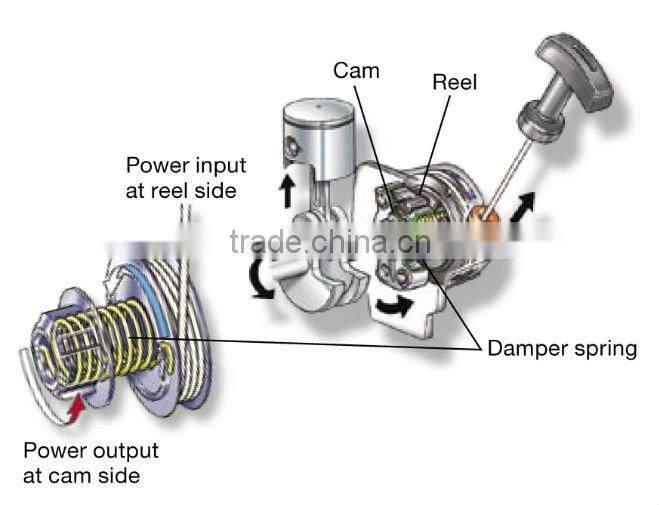 Cam
Reel
Power input at reel side
trade.china.cn
Damper spring
Power output at cam side