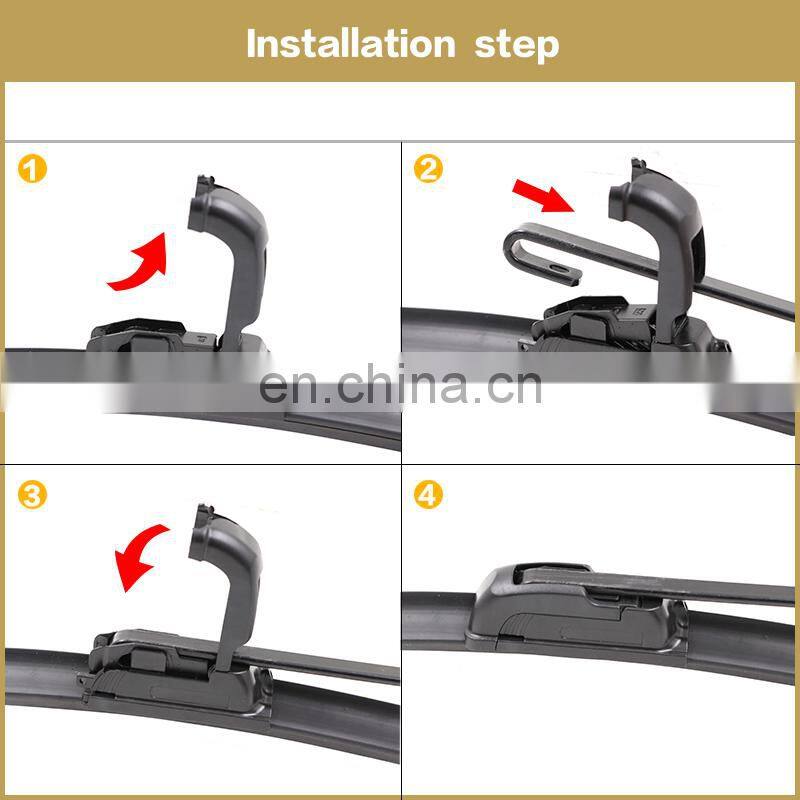 Installation step

1

2

en.china.cn

3

4