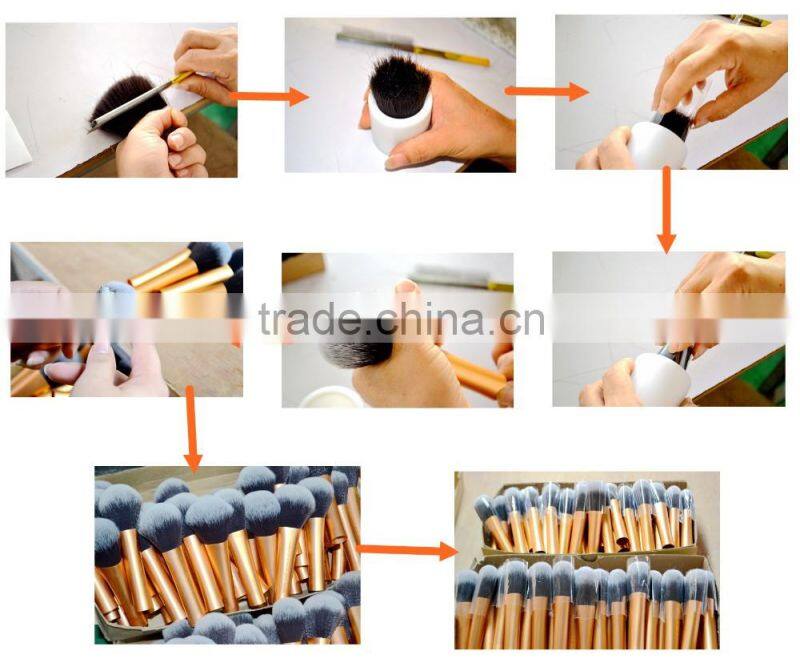 trade.china.cn