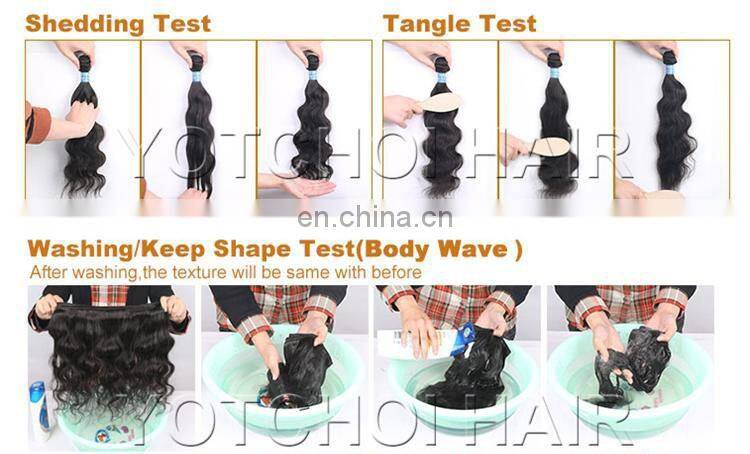 Shedding Test

Tangle Test

YOTCHOI HAIR

en.china.cn

Washing/Keep Shape Test(Body Wave )

After washing,the texture will be same with before

YOTCHOI HAIR