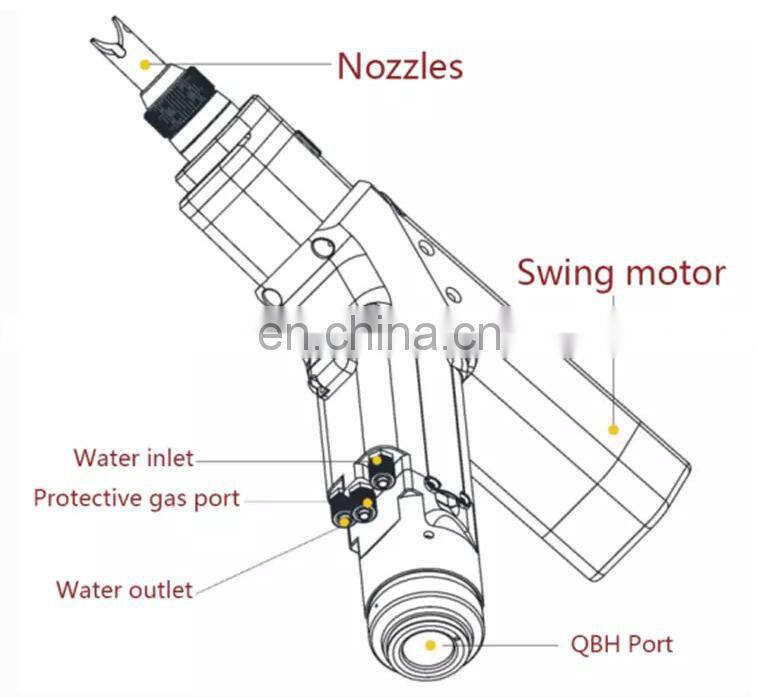 Nozzles

Swing motor

en.china.cn

Water inlet

Protective gas port

Water outlet

QBH Port