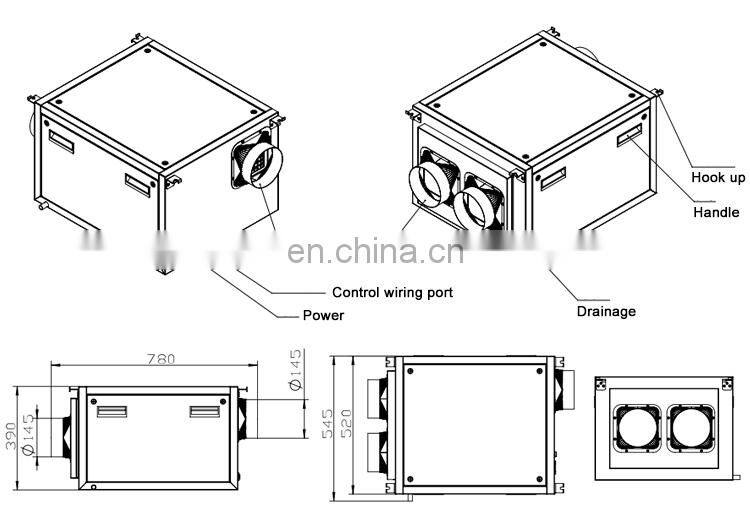 Hook up

Handle

en.china.cn

Control wiring port

Power

Drainage

780

Ø145

390

Ø145

545

520