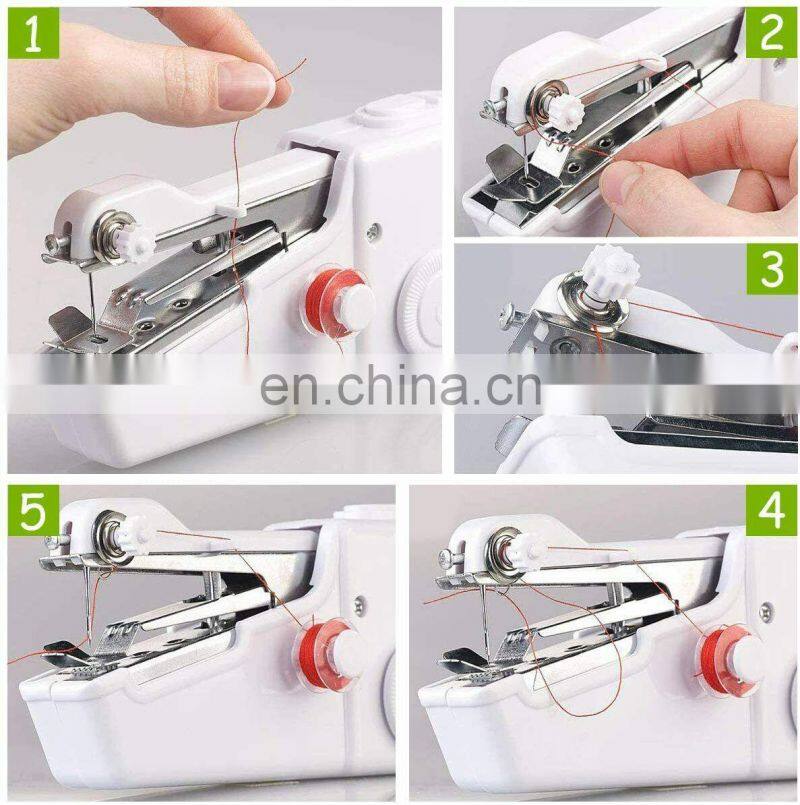 1

2

3

en.china.cn

5

4