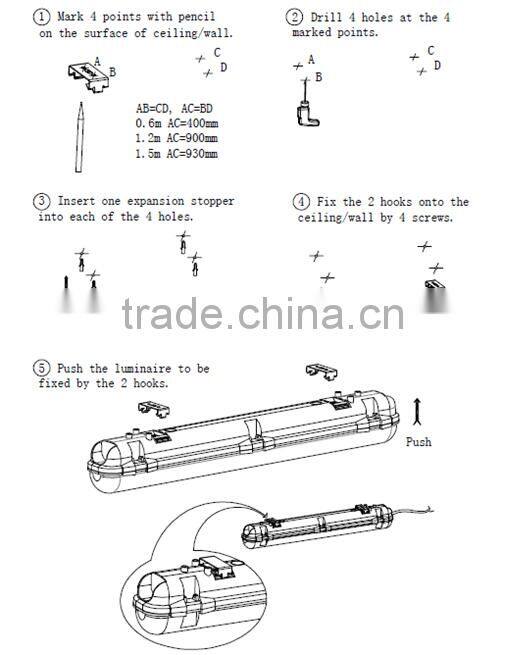 ① Mark 4 points with pencil on the surface of ceiling/wall.

A
B
C
D

AB=CD, AC=BD
0.6m AC=400mm
1.2m AC=900mm
1.5m AC=930mm

② Drill 4 holes at the 4 marked points.

A
B
C
D

③ Insert one expansion stopper into each of the 4 holes.

④ Fix the 2 hooks onto the ceiling/wall by 4 screws.

trade.china.cn

⑤ Push the luminaire to be fixed by the 2 hooks.

Push