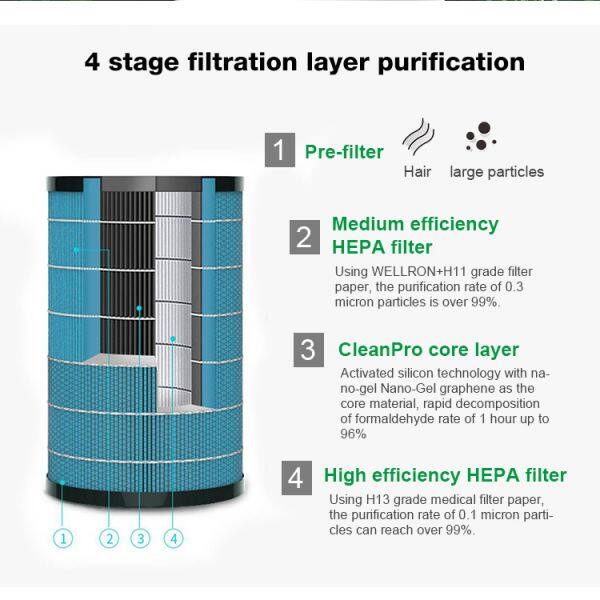 4 stage filtration layer purification

1 Pre-filter

Hair large particles

2 Medium efficiency HEPA filter

Using WELLRON+H11 grade filter paper, the purification rate of 0.3 micron particles is over 99%.

3 CleanPro core layer

Activated silicon technology with nano-gel Nano-Gel graphene as the core material, rapid decomposition of formaldehyde rate of 1 hour up to 96%

4 High efficiency HEPA filter

Using H13 grade medical filter paper, the purification rate of 0.1 micron particles can reach over 99%.

1 2 3 4