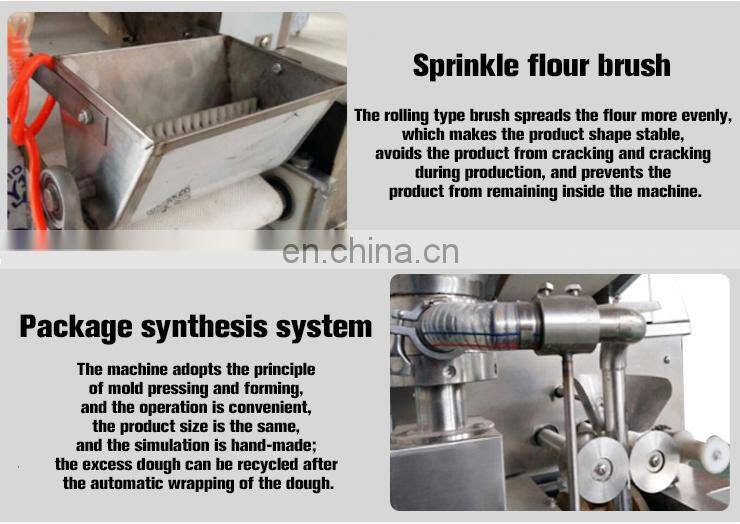 Sprinkle flour brush

The rolling type brush spreads the flour more evenly, which makes the product shape stable, avoids the product from cracking and cracking during production, and prevents the product from remaining inside the machine.

en.china.cn

Package synthesis system

The machine adopts the principle of mold pressing and forming, and the operation is convenient, the product size is the same, and the simulation is hand-made; the excess dough can be recycled after the automatic wrapping of the dough.