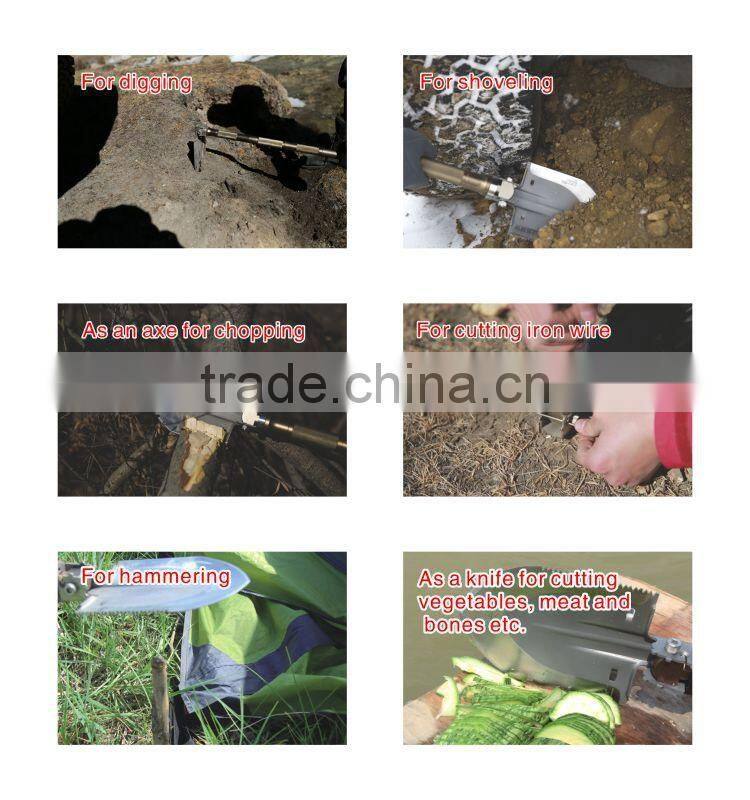 For digging

For shoveling

As an axe for chopping

For cutting iron wire

trade.china.cn

For hammering

As a knife for cutting vegetables, meat and bones etc.