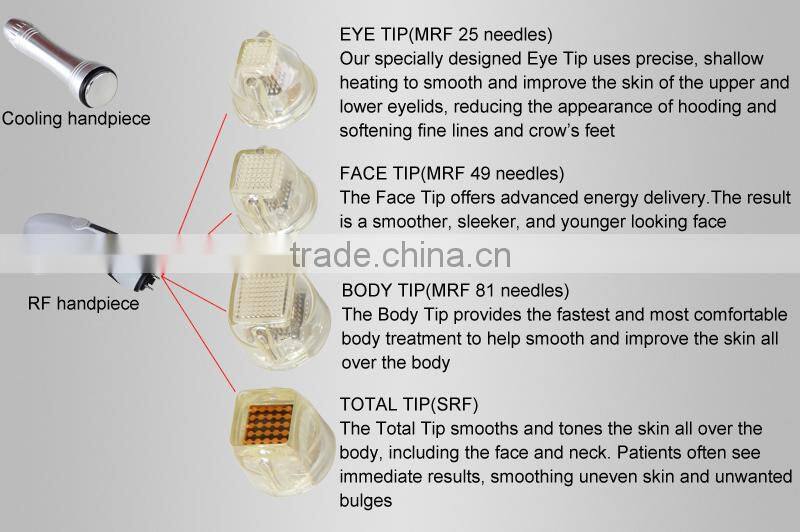 Cooling handpiece

RF handpiece

EYE TIP(MRF 25 needles)
Our specially designed Eye Tip uses precise, shallow heating to smooth and improve the skin of the upper and lower eyelids, reducing the appearance of hooding and softening fine lines and crow's feet

FACE TIP(MRF 49 needles)
The Face Tip offers advanced energy delivery.The result is a smoother, sleeker, and younger looking face

trade.china.cn

BODY TIP(MRF 81 needles)
The Body Tip provides the fastest and most comfortable body treatment to help smooth and improve the skin all over the body

TOTAL TIP(SRF)
The Total Tip smooths and tones the skin all over the body, including the face and neck. Patients often see immediate results, smoothing uneven skin and unwanted bulges