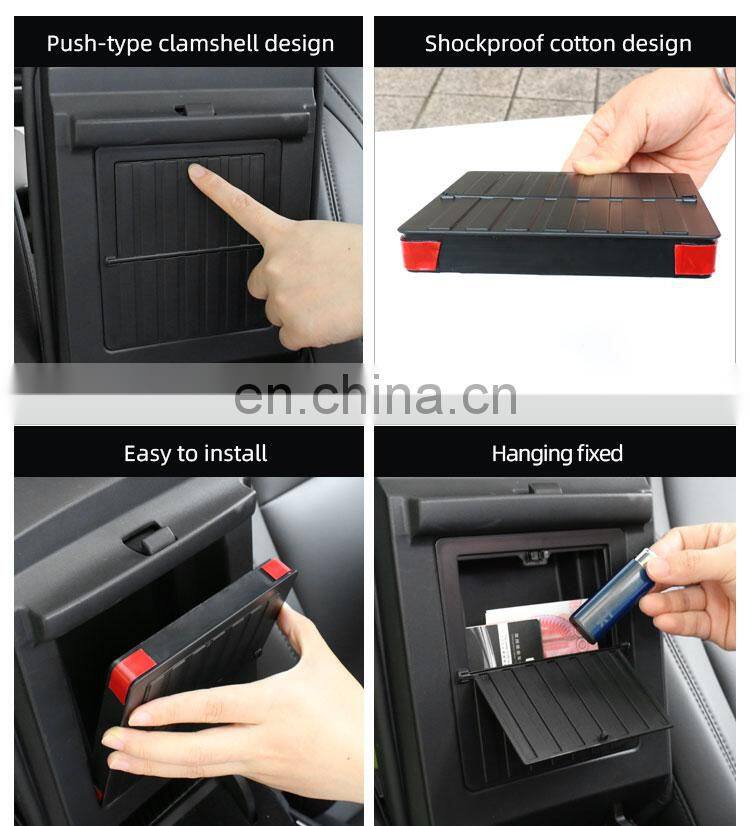 Push-type clamshell design

Shockproof cotton design

en.china.cn

Easy to install

Hanging fixed