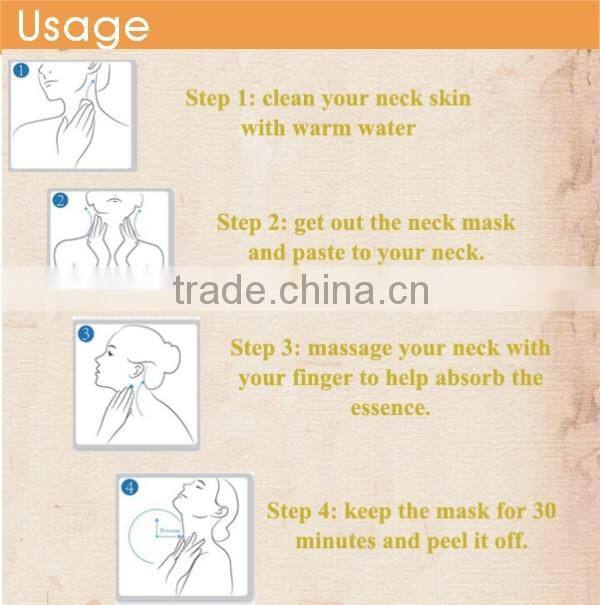 Usage

1

Step 1: clean your neck skin with warm water

2

Step 2: get out the neck mask and paste to your neck.

trade.china.cn

3

Step 3: massage your neck with your finger to help absorb the essence.

4

Step 4: keep the mask for 30 minutes and peel it off.