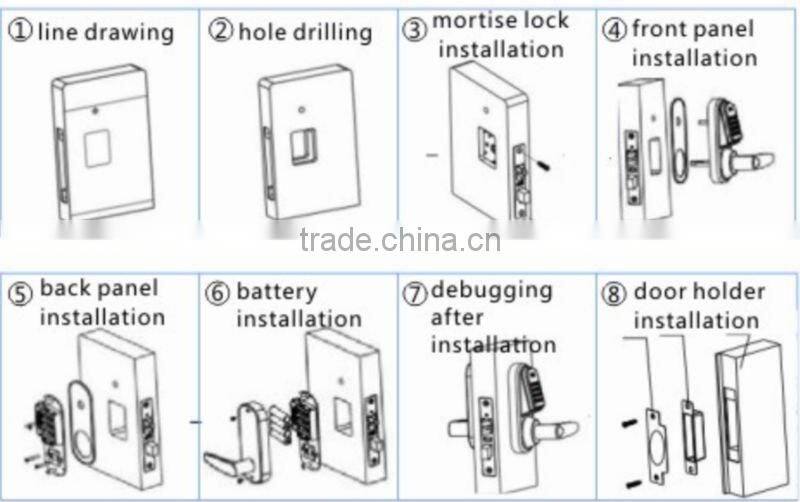 ① line drawing

② hole drilling

③ mortise lock installation

④ front panel installation

trade.china.cn

⑤ back panel installation

⑥ battery installation

⑦ debugging after installation

⑧ door holder installation