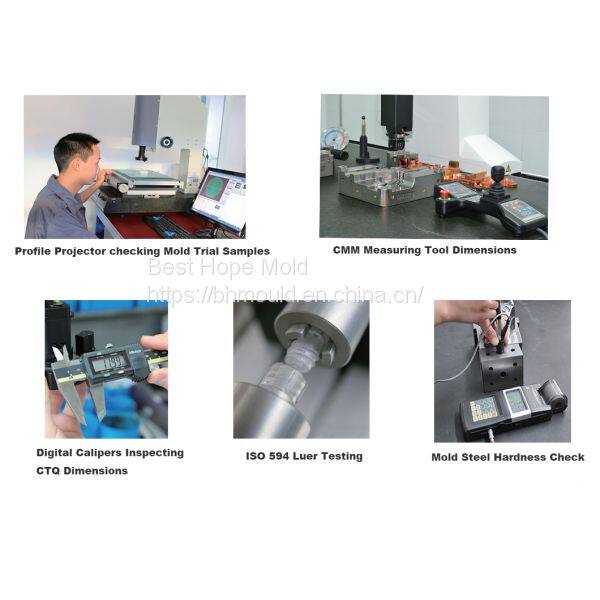 Profile Projector checking Mold Trial Samples

CMM Measuring Tool Dimensions

Best Hope Mold
https://bhmould.en.china.cn/

11.93

Digital Calipers Inspecting CTQ Dimensions

ISO 594 Luer Testing

Mold Steel Hardness Check