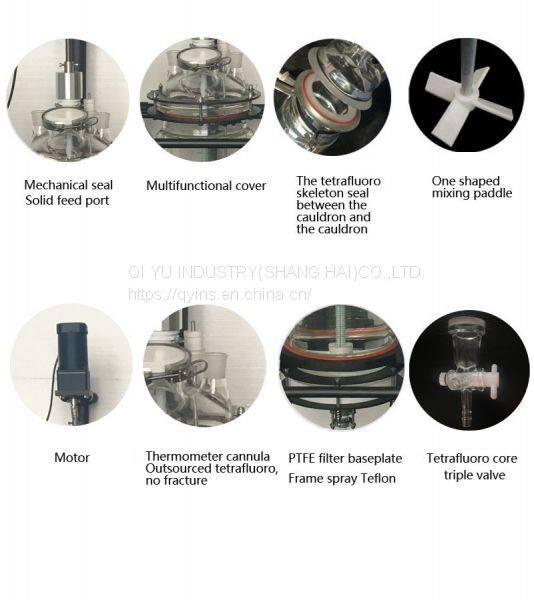 Mechanical seal
Solid feed port

Multifunctional cover

The tetrafluoro skeleton seal between the cauldron and the cauldron

One shaped mixing paddle

QI YU INDUSTRY(SHANG HAI)CO.,LTD.
https://qyins.en.china.cn/

Motor

Thermometer cannula
Outsourced tetrafluoro, no fracture

PTFE filter baseplate
Frame spray Teflon

Tetrafluoro core triple valve