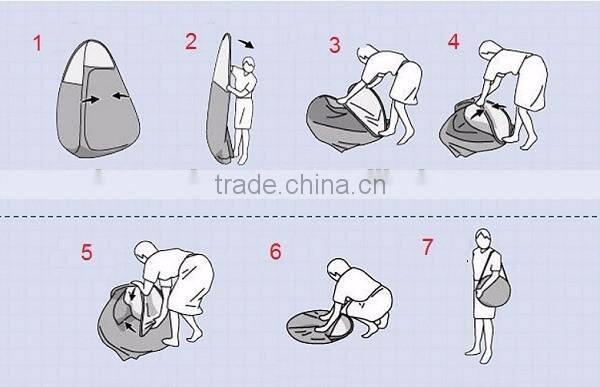 1 2 3 4

trade.china.cn

5 6 7