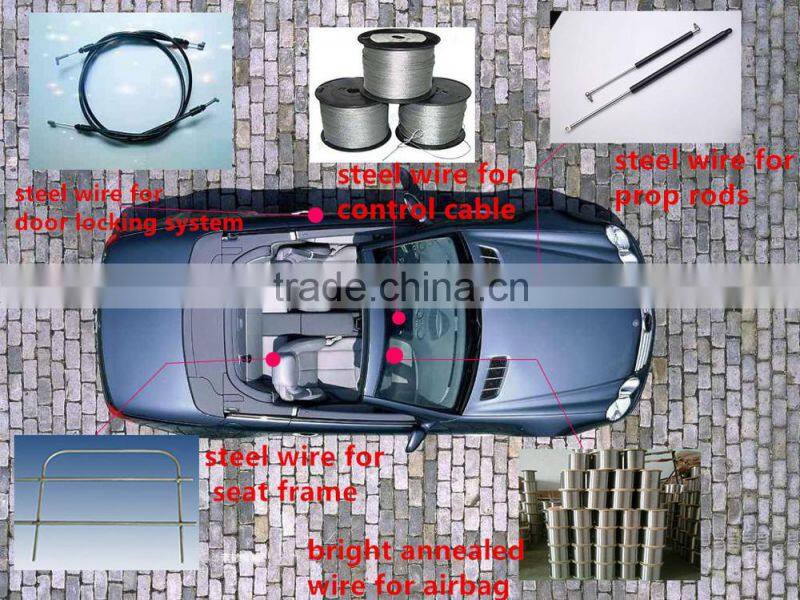 steel wire for door locking system

steel wire for control cable

steel wire for prop rods

trade.china.cn

steel wire for seat frame

bright annealed wire for airbag