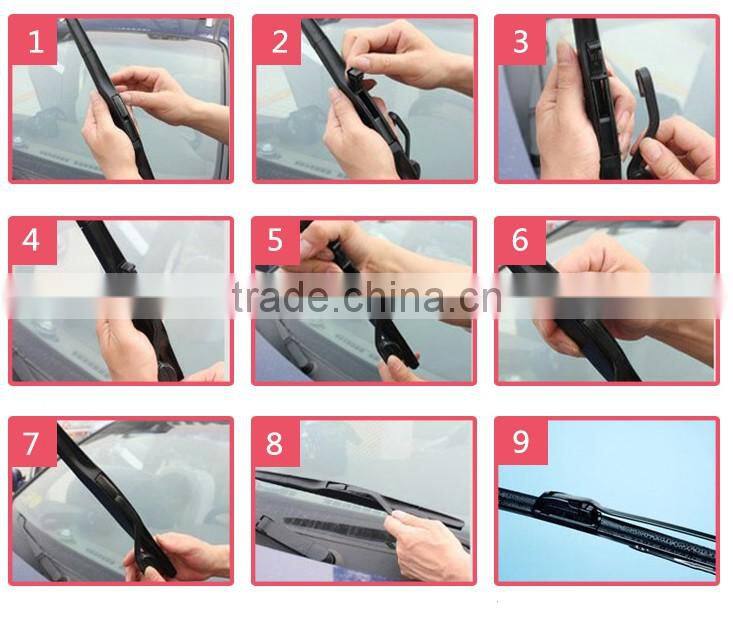 1
2
3
4
5
6
trade.china.cn
7
8
9