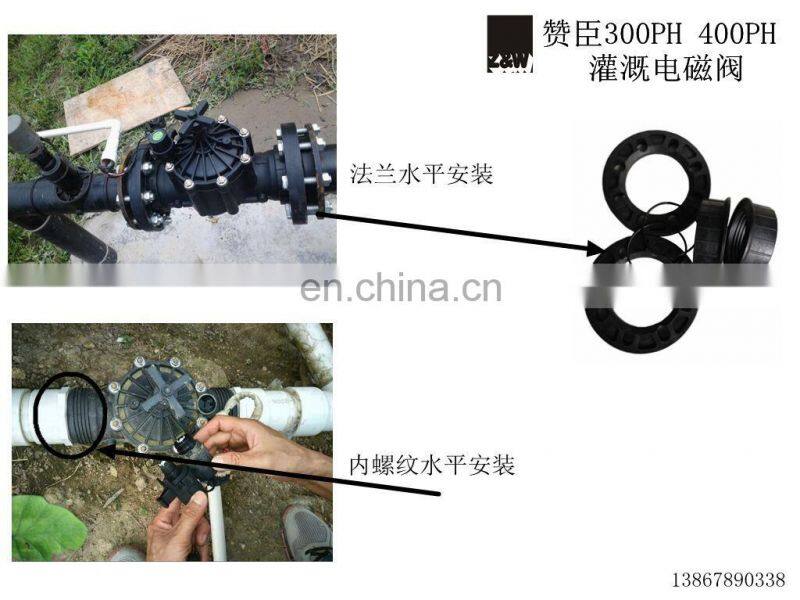 Z&W

赞臣300PH 400PH
灌溉电磁阀

法兰水平安装

en.china.cn

内螺纹水平安装

13867890338