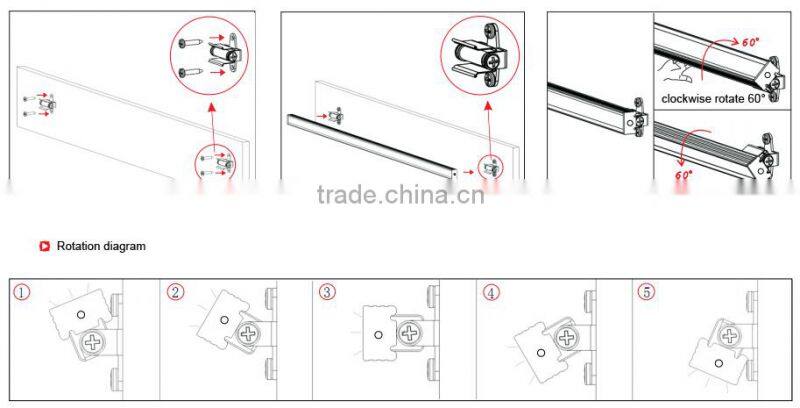 60°

clockwise rotate 60°

60°

trade.china.cn

Rotation diagram

①

②

③

④

⑤