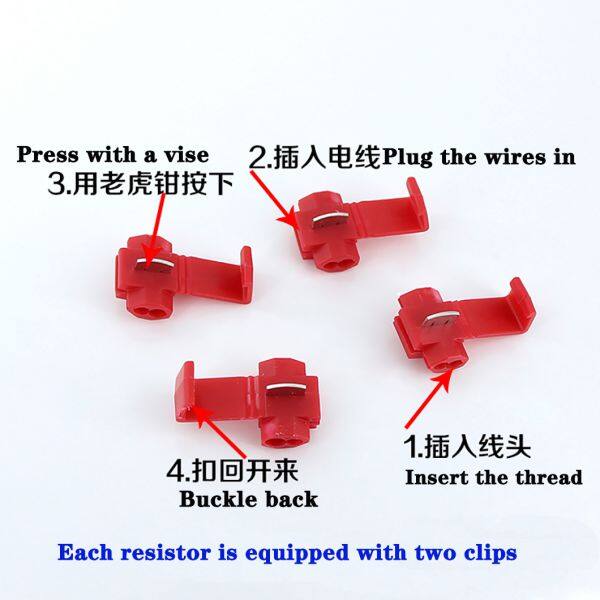 Press with a vise
3.用老虎钳按下

2.插入电线Plug the wires in

1.插入线头
Insert the thread

4.扣回开来
Buckle back

Each resistor is equipped with two clips