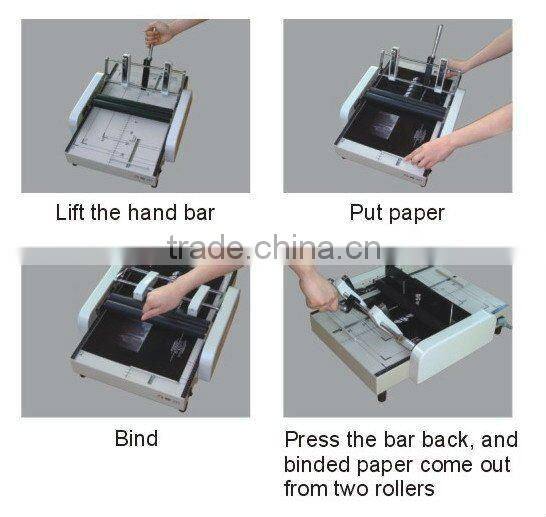 Lift the hand bar

Put paper

trade.china.cn

Bind

Press the bar back, and binded paper come out from two rollers