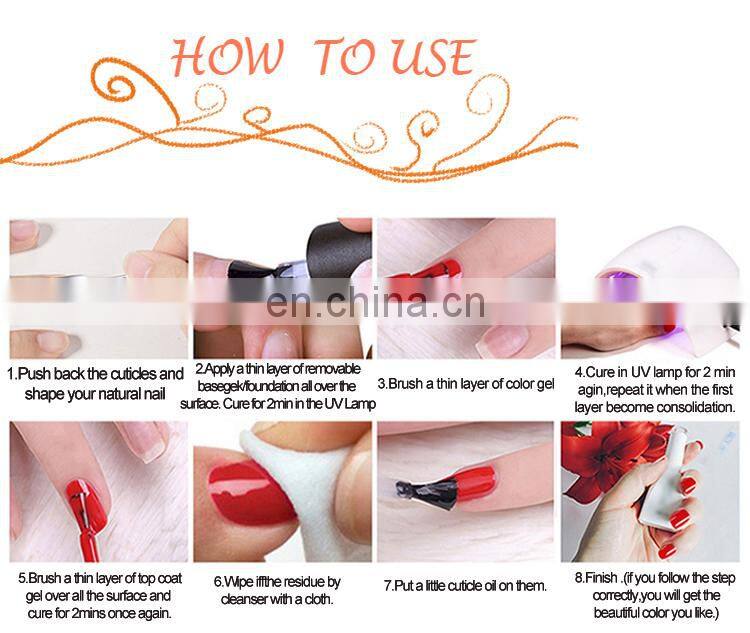 HOW TO USE

en.china.cn

1.Push back the cuticles and shape your natural nail

2.Apply a thin layer of removable basegek/foundation all over the surface. Cure for 2min in the UV Lamp

3.Brush a thin layer of color gel

4.Cure in UV lamp for 2 min agin,repeat it when the first layer become consolidation.

5.Brush a thin layer of top coat gel over all the surface and cure for 2mins once again.

6.Wipe iffthe residue by cleanser with a cloth.

7.Put a little cuticle oil on them.

8.Finish .(if you follow the step correctly,you will get the beautiful color you like.)