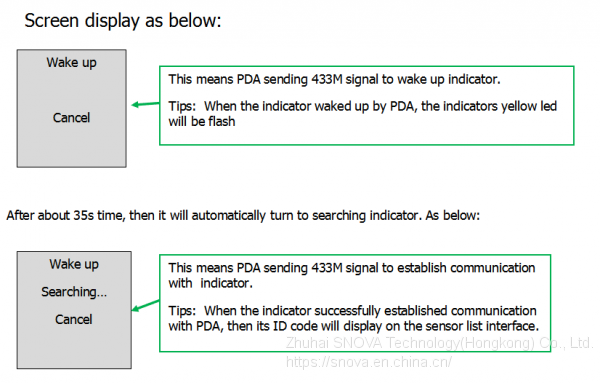 Screen display as below:

Wake up

Cancel

This means PDA sending 433M signal to wake up indicator.

Tips: When the indicator waked up by PDA, the indicators yellow led will be flash

After about 35s time, then it will automatically turn to searching indicator. As below:

Wake up

Searching...

Cancel

This means PDA sending 433M signal to establish communication with indicator.

Tips: When the indicator successfully established communication with PDA, then its ID code will display on the sensor list interface.

Zhuhai SNOVA Technology(Hongkong) Co., Ltd.
https://snova.en.china.cn/