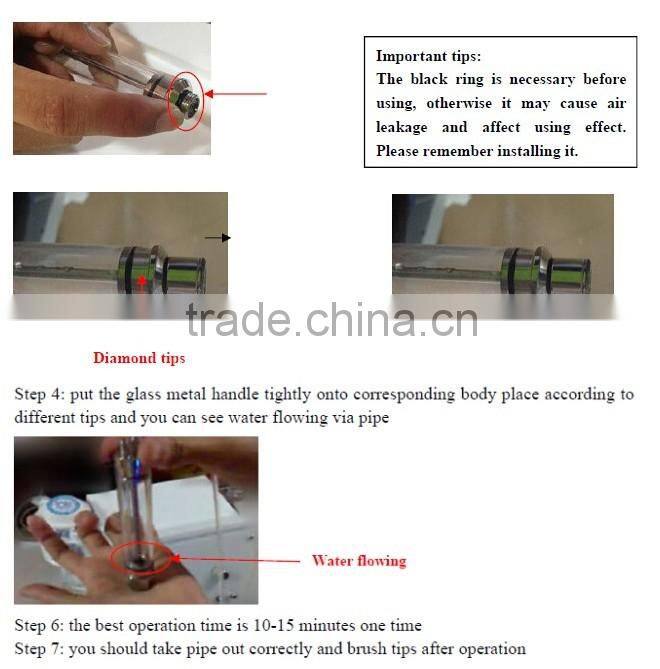 Important tips:
The black ring is necessary before using, otherwise it may cause air leakage and affect using effect. Please remember installing it.

trade.china.cn

Diamond tips

Step 4: put the glass metal handle tightly onto corresponding body place according to different tips and you can see water flowing via pipe

Water flowing

Step 6: the best operation time is 10-15 minutes one time
Step 7: you should take pipe out correctly and brush tips after operation