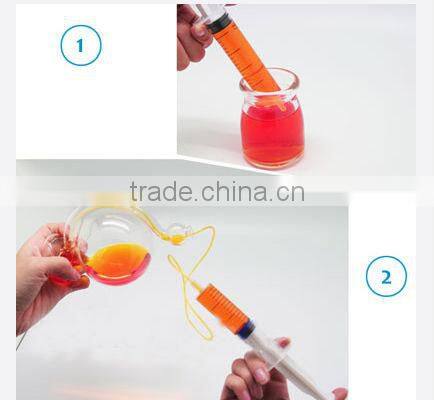 1

trade.china.cn

2