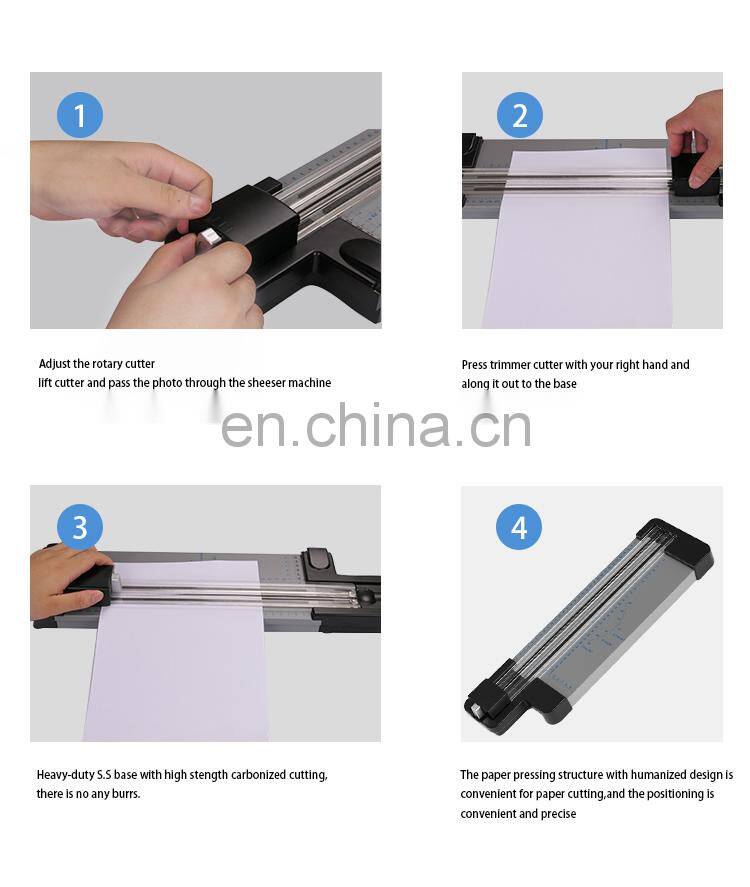 1

Adjust the rotary cutter
lift cutter and pass the photo through the sheeser machine

2

Press trimmer cutter with your right hand and along it out to the base

en.china.cn

3

Heavy-duty S.S base with high stength carbonized cutting, there is no any burrs.

4

The paper pressing structure with humanized design is convenient for paper cutting,and the positioning is convenient and precise