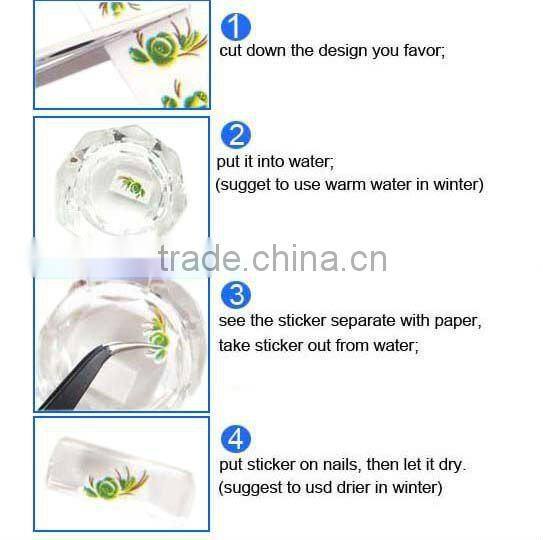 1
cut down the design you favor;

2
put it into water;
(sugget to use warm water in winter)

trade.china.cn

3
see the sticker separate with paper,
take sticker out from water;

4
put sticker on nails, then let it dry.
(suggest to usd drier in winter)